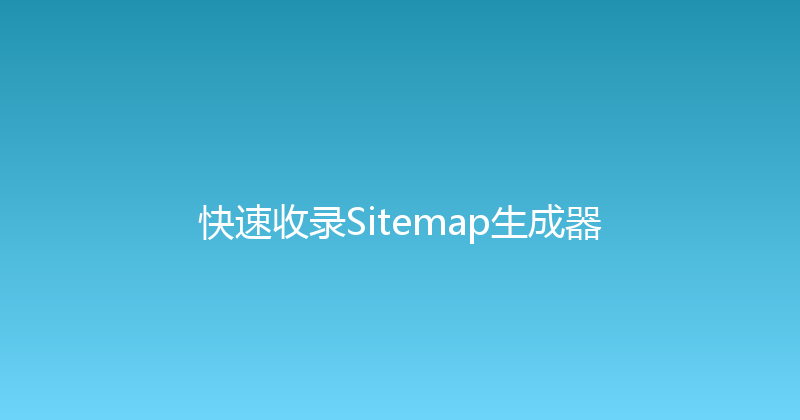 快速收录Sitemap生成器